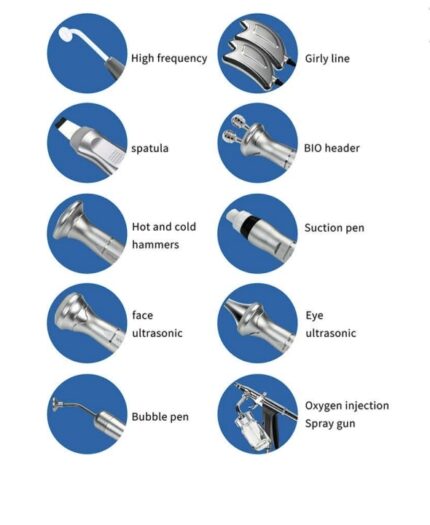 High frequency

Girly line

spatula

BIO header

Hot and cold hammers

Suction pen

face ultrasonic

Eye ultrasonic

Bubble pen

Oxygen injection Spray gun